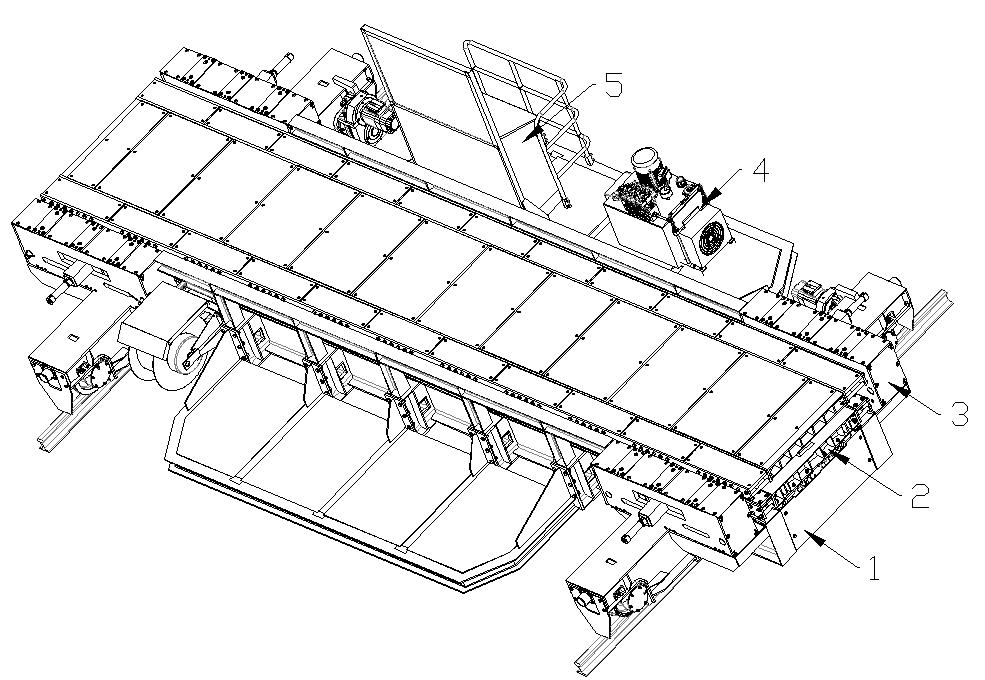 5
4
3
2
1